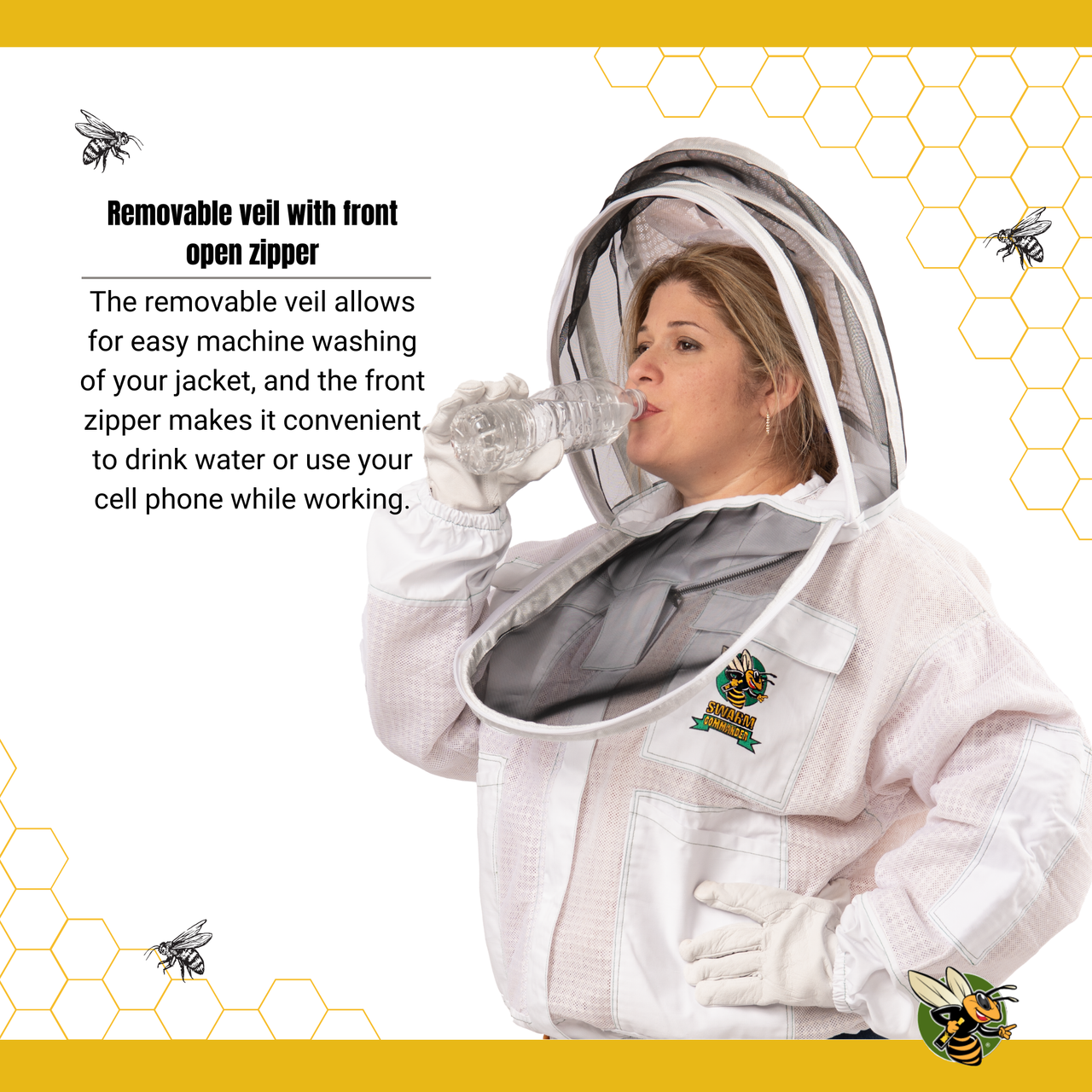 Removable veil with front open zipper

The removable veil allows for easy machine washing of your jacket, and the front zipper makes it convenient to drink water or use your cell phone while working.

SWARM COMMANDER