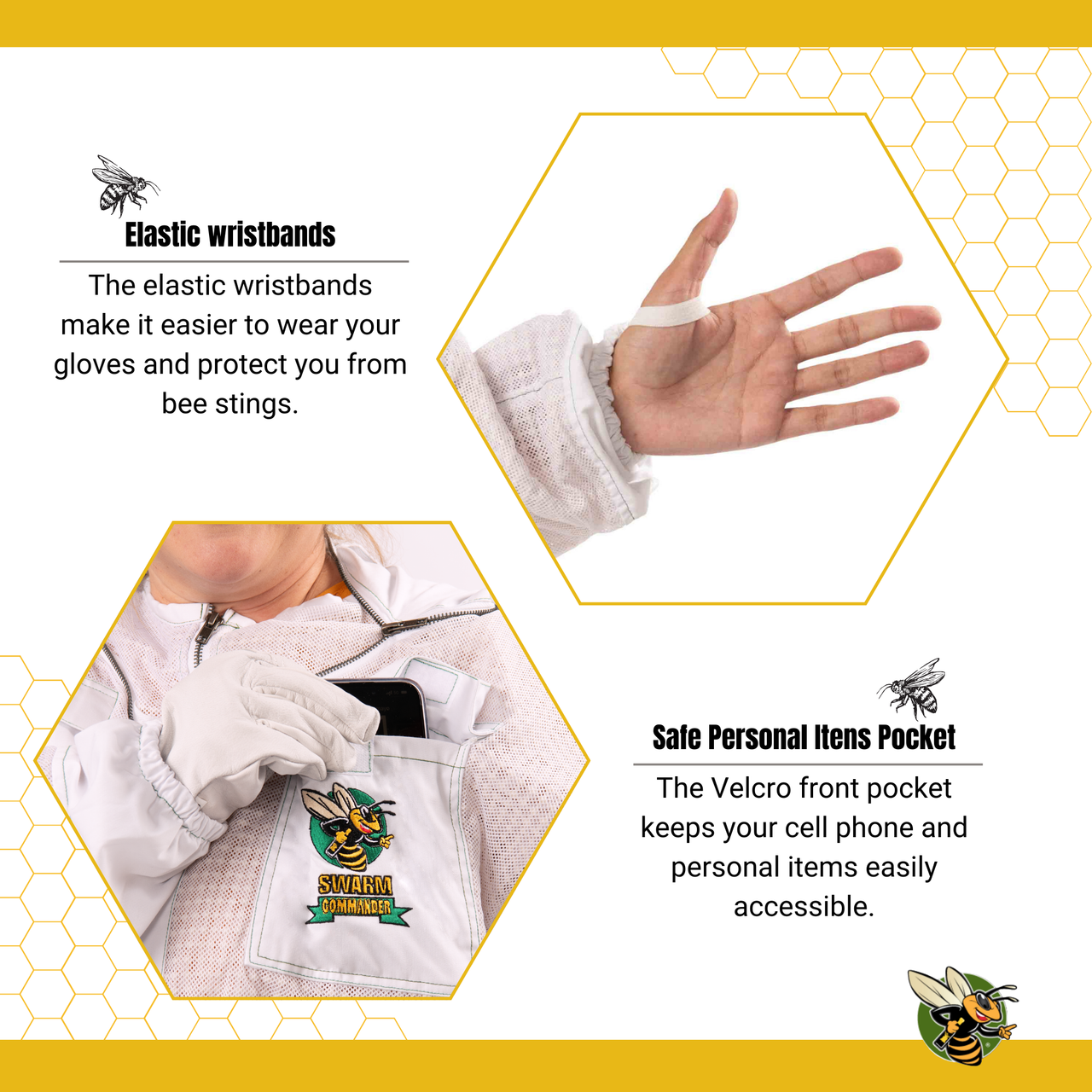 Elastic wristbands

The elastic wristbands make it easier to wear your gloves and protect you from bee stings.

SWARM COMMANDER

Safe Personal Itens Pocket

The Velcro front pocket keeps your cell phone and personal items easily accessible.